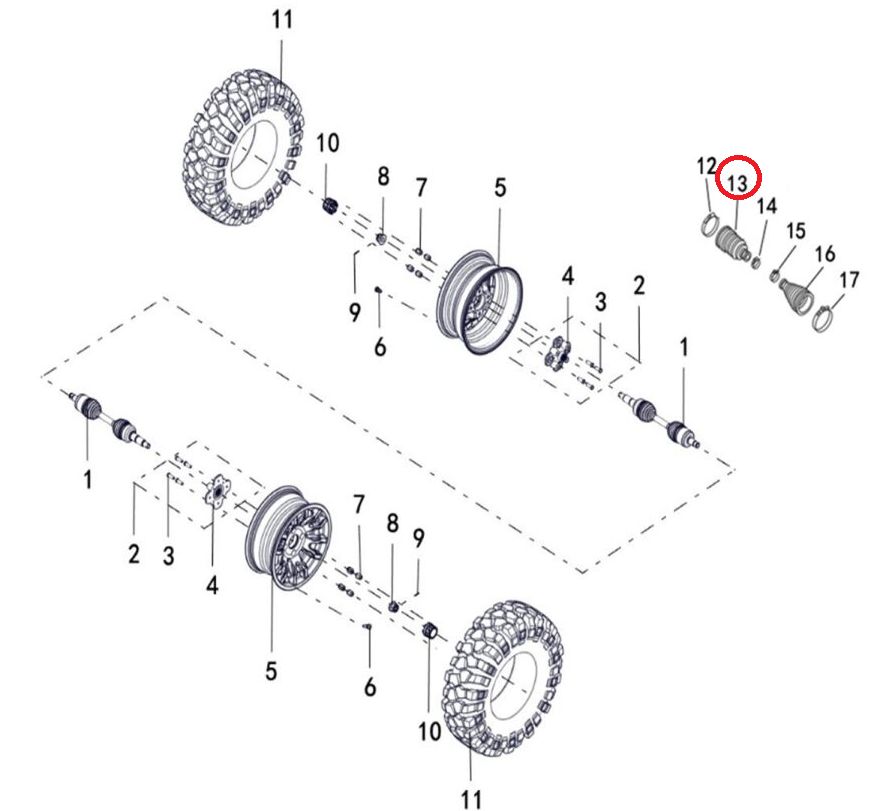 11
10
8
7
5
12
13
14
15
16
17
9
6
4
3
2
1
1
2
3
4
5
7
8
9
6
10
11