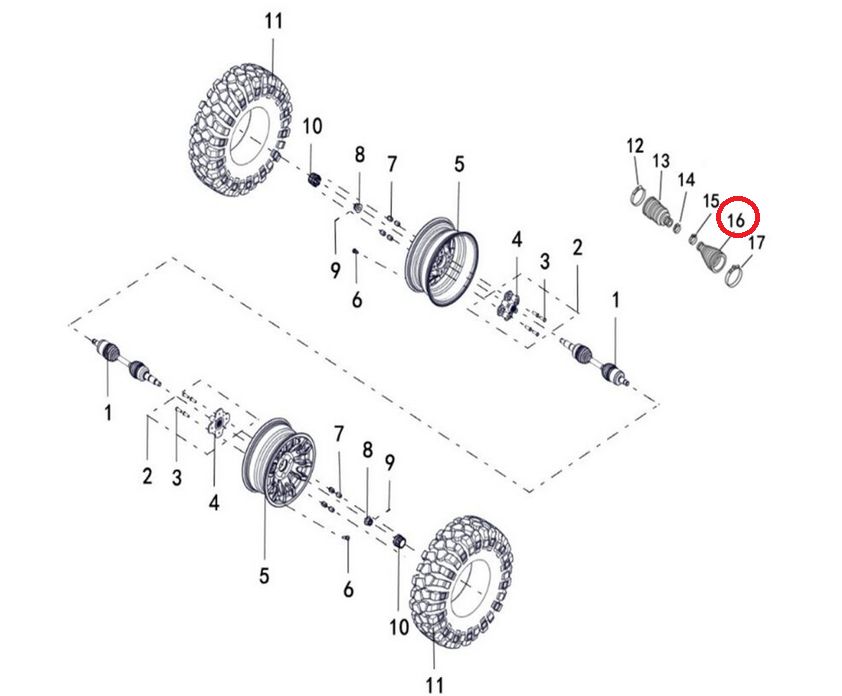 11
10
8
7
5
12
13
14
15
16
17
9
6
4
3
2
1
1
2
3
4
5
7
8
9
6
10
11