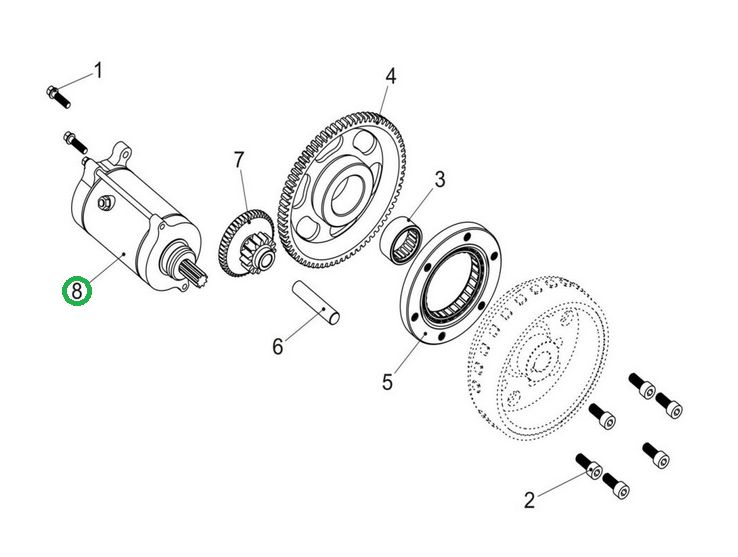 1
4
7
3
8
6
5
2